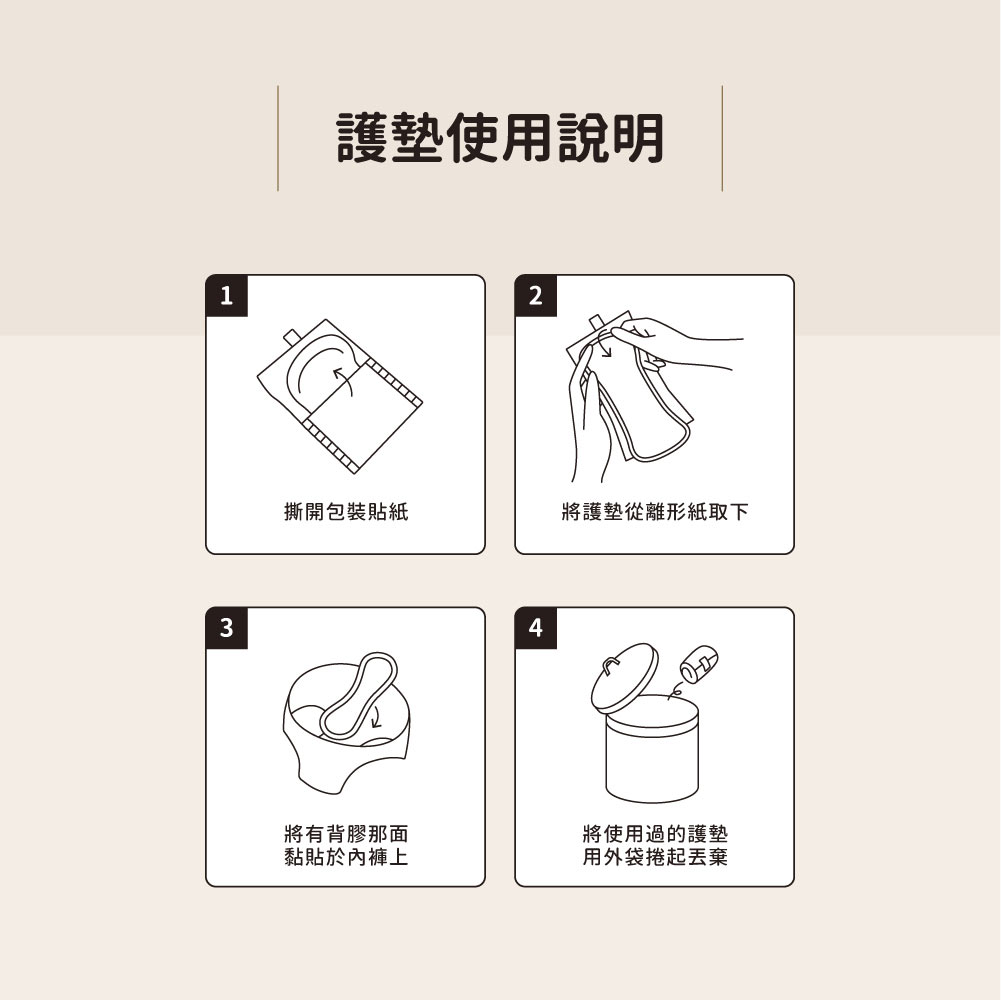 護墊使用說明

1

撕開包裝貼紙

2

將護墊從離形紙取下

3

將有背膠那面
黏貼於內褲上

4

將使用過的護墊
用外袋捲起丟棄