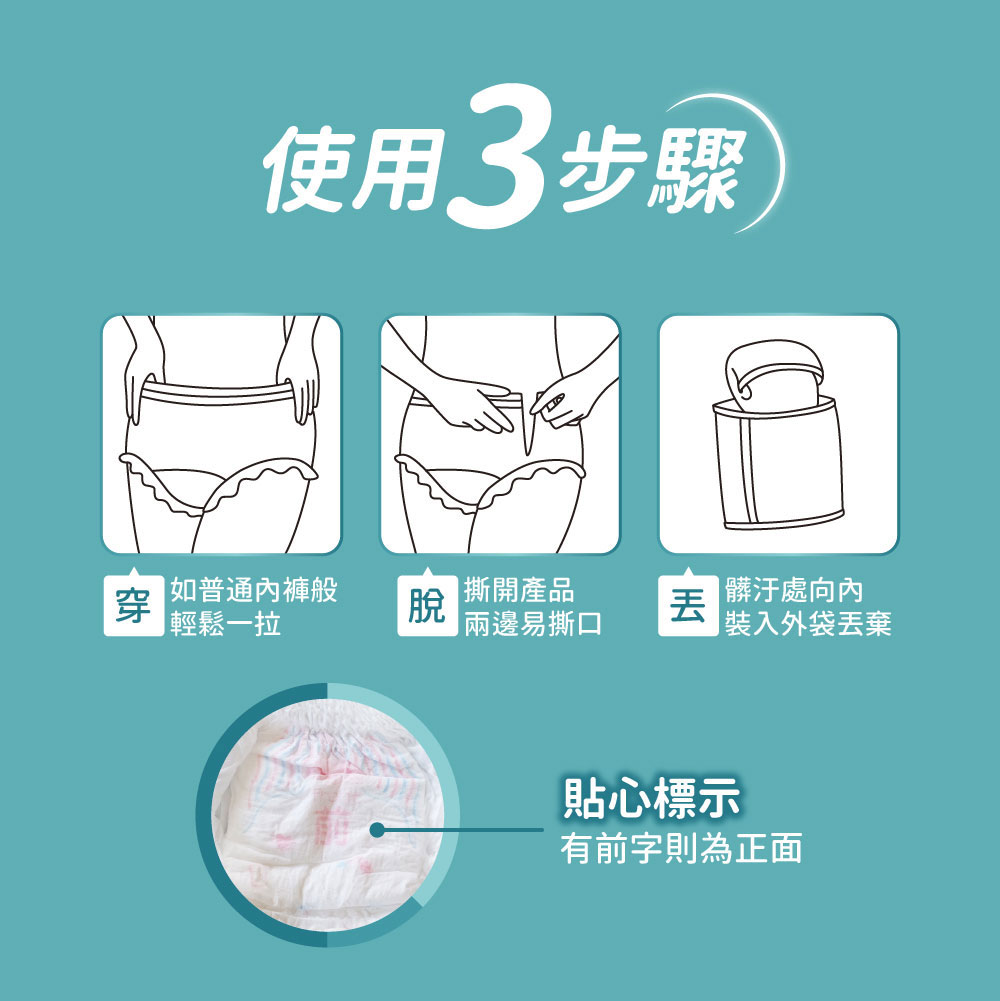 使用3步驟

穿 如普通內褲般輕鬆一拉

脫 撕開產品兩邊易撕口

丟 髒汙處向內裝入外袋丟棄

貼心標示
有前字則為正面