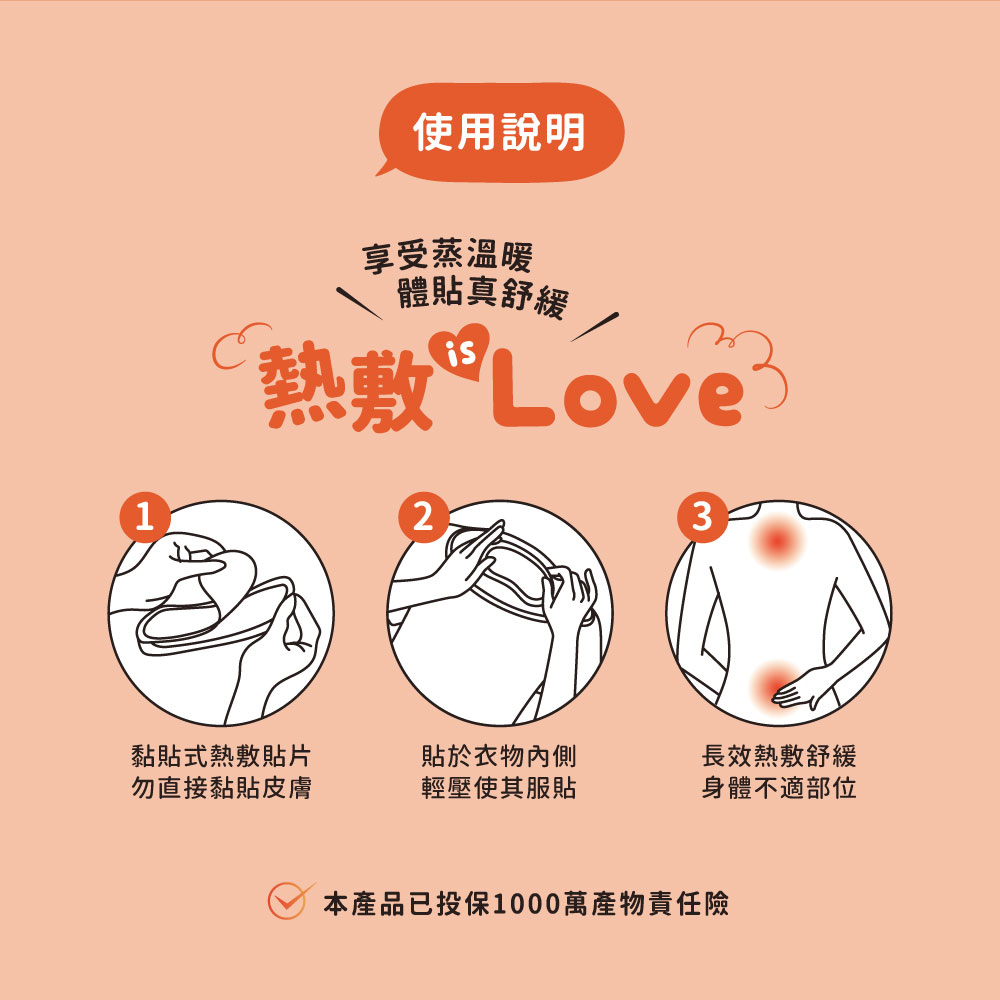 使用說明

享受蒸溫暖
體貼真舒緩

熱敷 is Love

1
黏貼式熱敷貼片
勿直接黏貼皮膚

2
貼於衣物內側
輕壓使其服貼

3
長效熱敷舒緩
身體不適部位

本產品已投保1000萬產物責任險