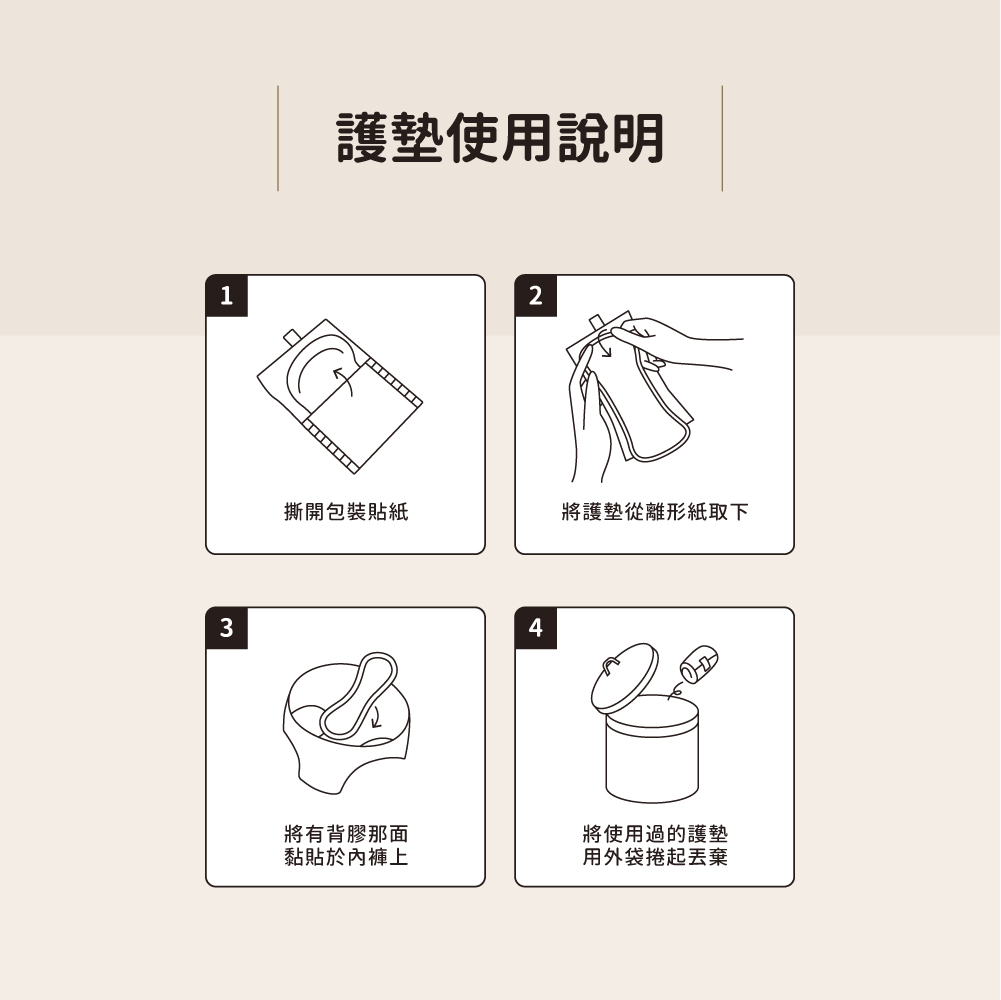 護墊使用說明

1
撕開包裝貼紙

2
將護墊從離形紙取下

3
將有背膠那面
黏貼於內褲上

4
將使用過的護墊
用外袋捲起丟棄