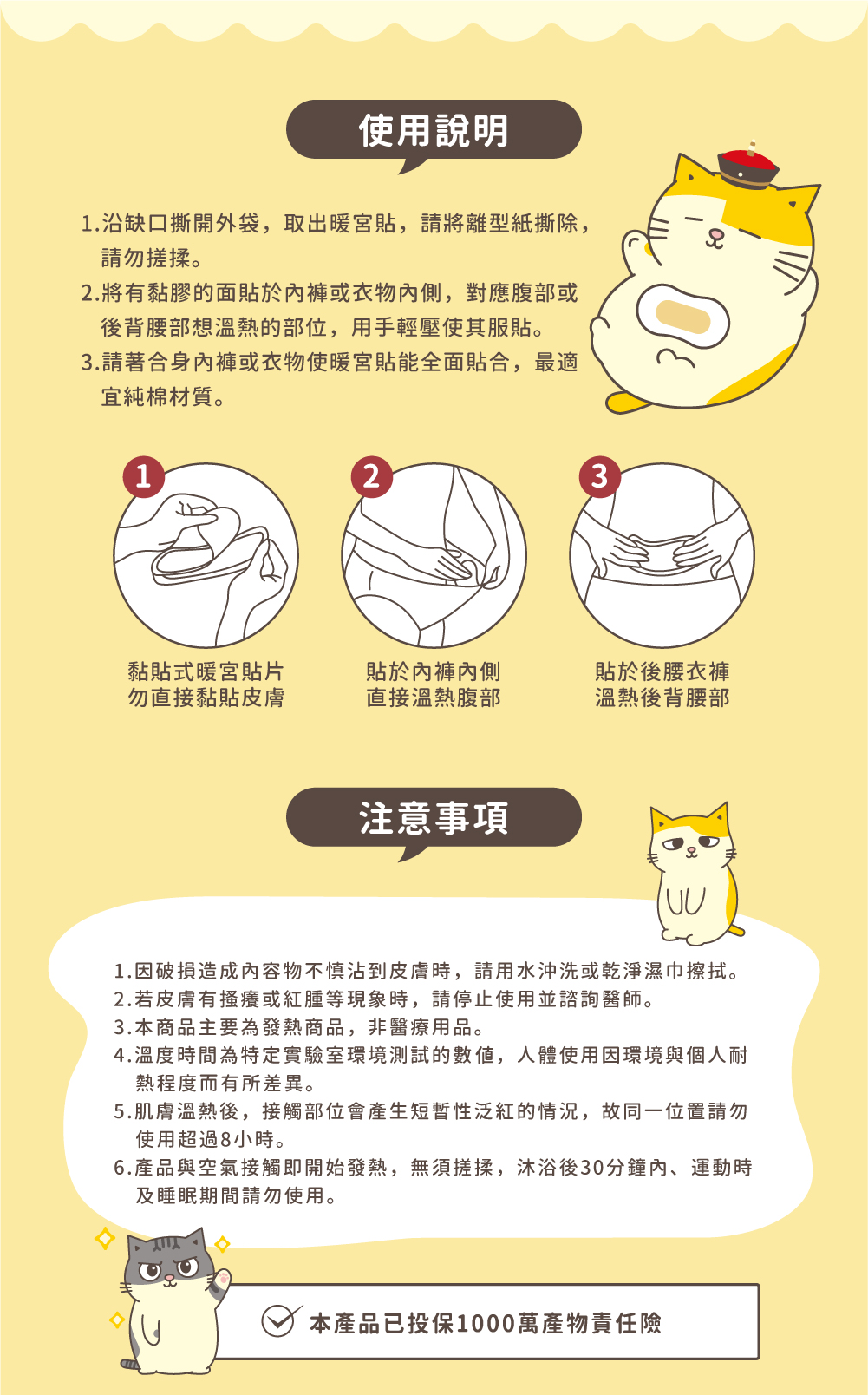 使用說明

1.沿缺口撕開外袋，取出暖宮貼，請將離型紙撕除，請勿搓揉。
2.將有黏膠的面貼於內褲或衣物內側，對應腹部或後背腰部想溫熱的部位，用手輕壓使其服貼。
3.請著合身內褲或衣物使暖宮貼能全面貼合，最適宜純棉材質。

1
黏貼式暖宮貼片
勿直接黏貼皮膚

2
貼於內褲內側
直接溫熱腹部

3
貼於後腰衣褲
溫熱後背腰部

注意事項

1.因破損造成內容物不慎沾到皮膚時，請用水沖洗或乾淨濕巾擦拭。
2.若皮膚有搔癢或紅腫等現象時，請停止使用並諮詢醫師。
3.本商品主要為發熱商品，非醫療用品。
4.溫度時間為特定實驗室環境測試的數值，人體使用因環境與個人耐熱程度而有所差異。
5.肌膚溫熱後，接觸部位會產生短暫性泛紅的情況，故同一位置請勿使用超過8小時。
6.產品與空氣接觸即開始發熱，無須搓揉，沐浴後30分鐘內、運動時及睡眠期間請勿使用。

本產品已投保1000萬產物責任險