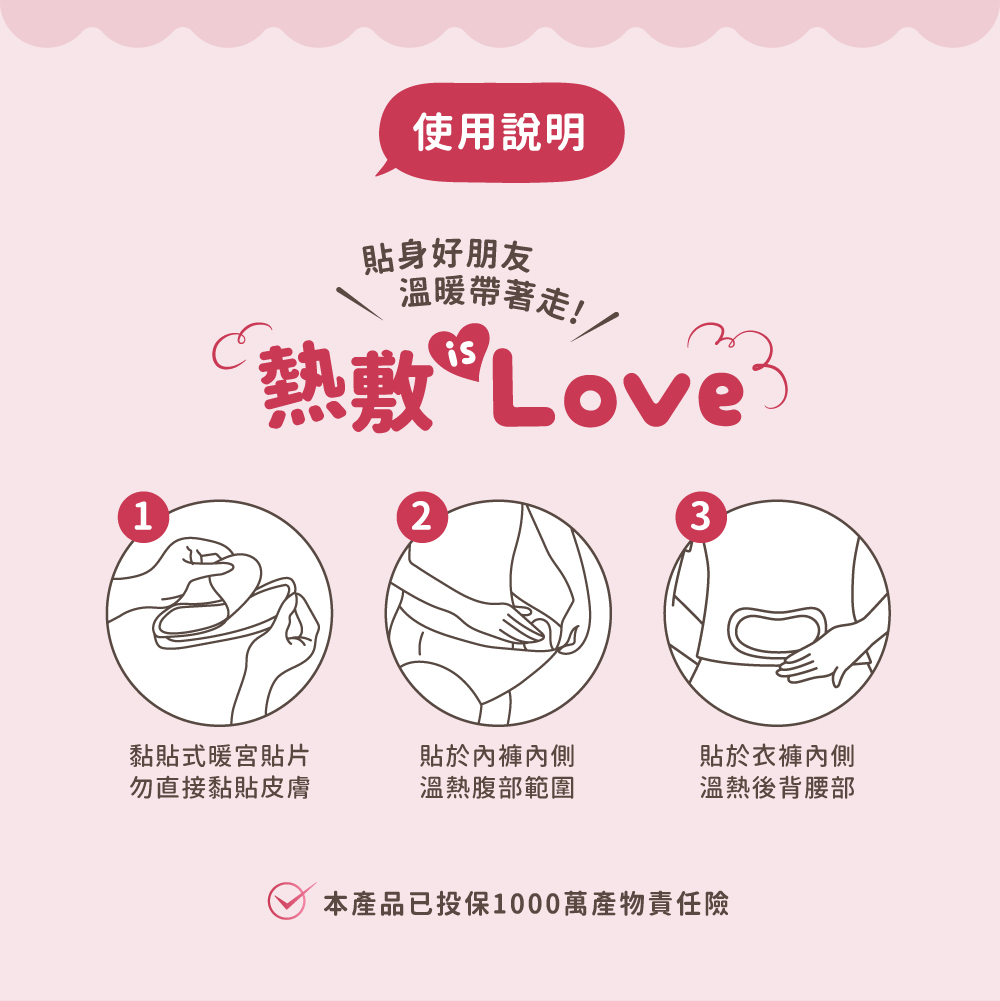 使用說明

貼身好朋友
溫暖帶著走!

熱敷 is Love

1

黏貼式暖宮貼片
勿直接黏貼皮膚

2

貼於內褲內側
溫熱腹部範圍

3

貼於衣褲內側
溫熱後背腰部

本產品已投保1000萬產物責任險